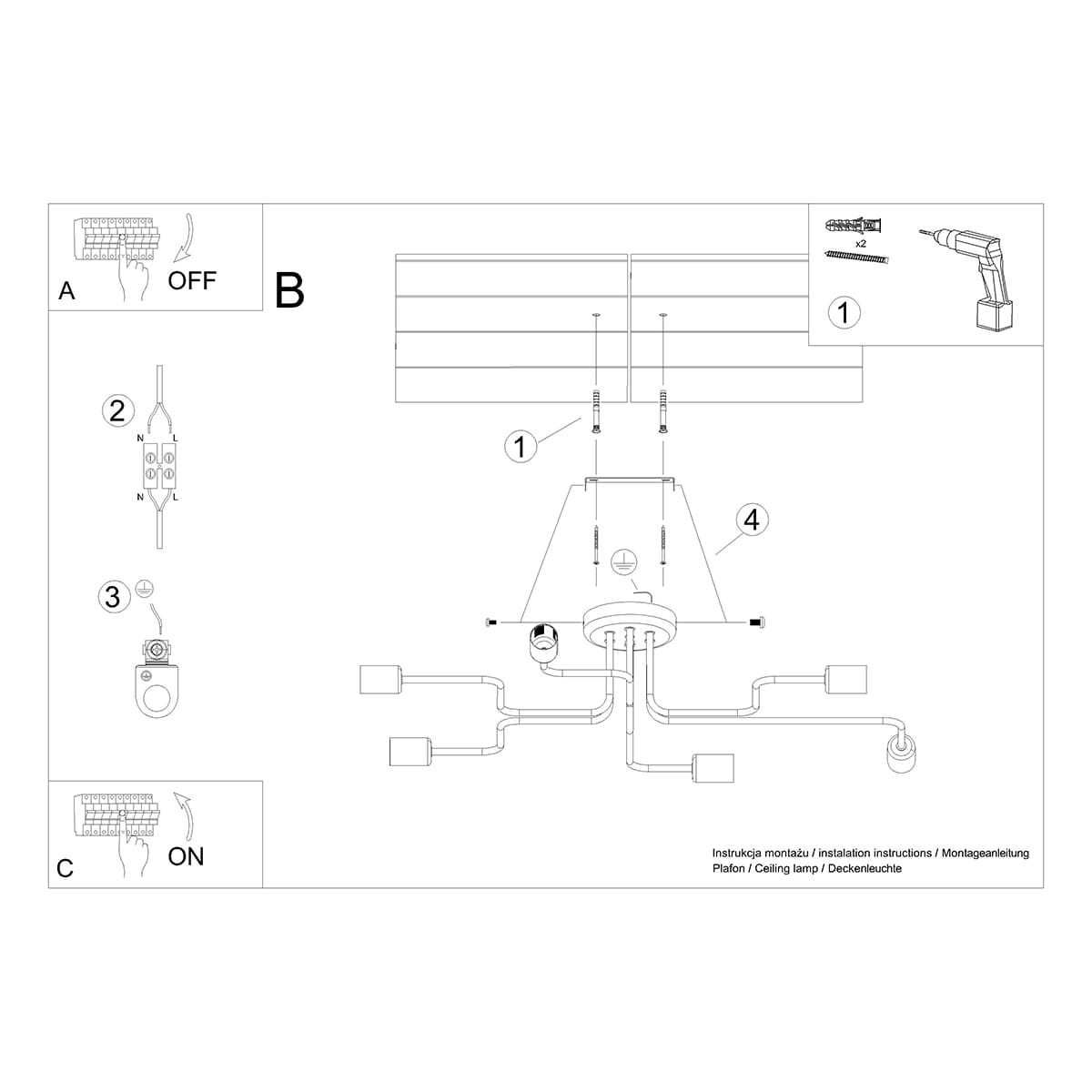 A

OFF

B

x2

1

2

N L

N L

3

1

4

C

ON

Instrukcja montażu / instalation instructions / Montageanleitung
Plafon / Ceiling lamp / Deckenleuchte