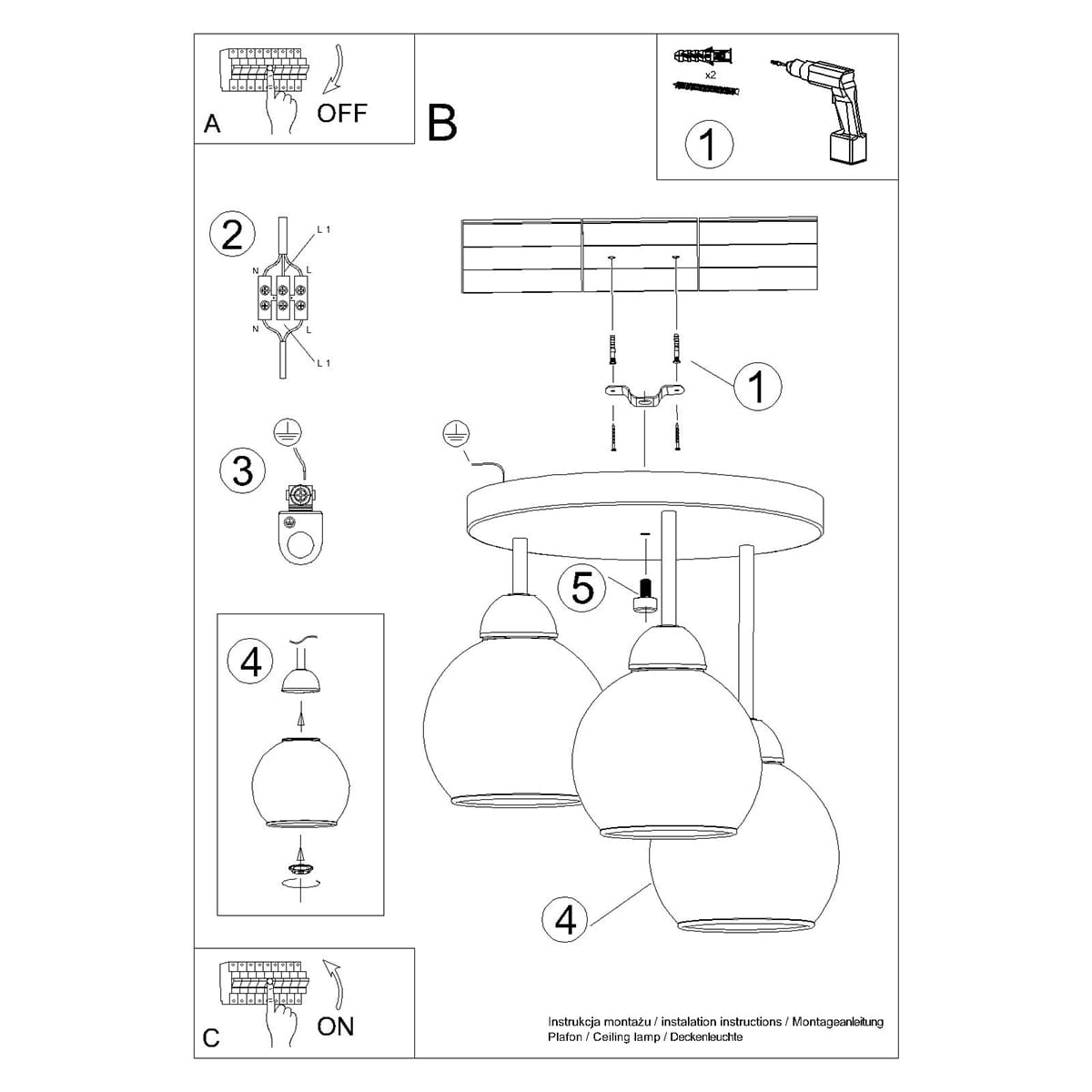 A

OFF

B

x2

1

2

L 1

N

L

N

L

L 1

3

1

5

4

4

C

ON

Instrukcja montażu / instalation instructions / Montageanleitung
Plafon / Ceiling lamp / Deckenleuchte