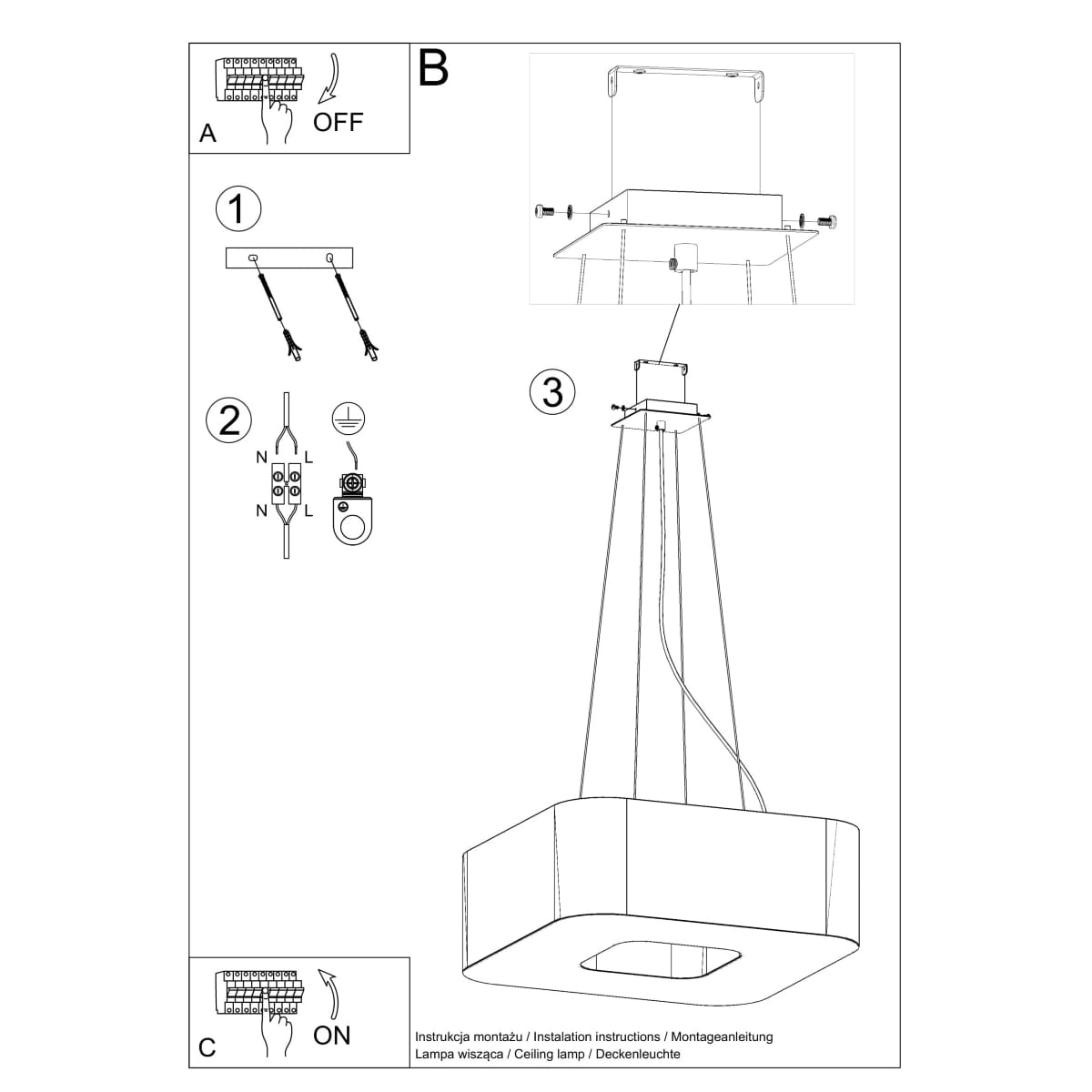 A
OFF

B

1

2

N
L
N
L

3

C
ON

Instrukcja montażu / Instalation instructions / Montageanleitung
Lampa wisząca / Ceiling lamp / Deckenleuchte